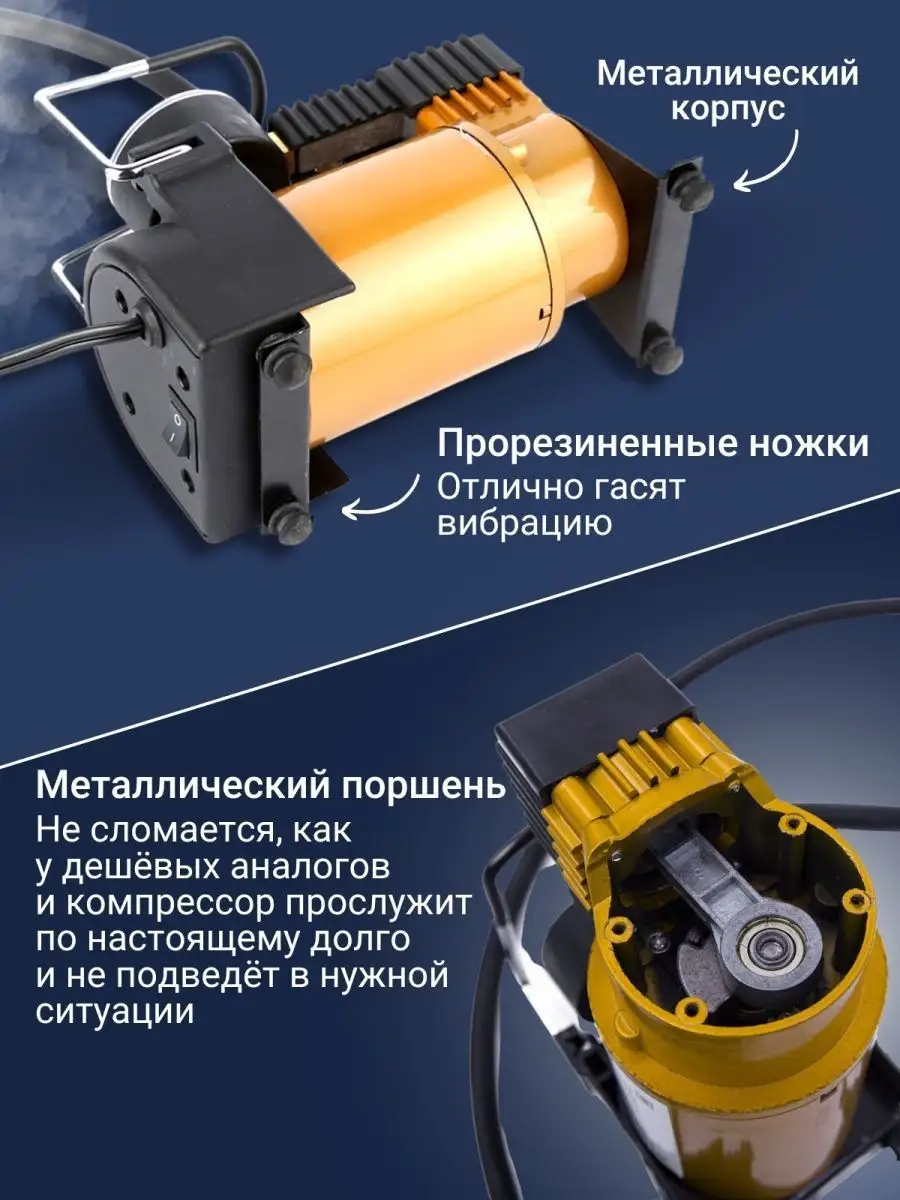 Металлический корпус

Прорезиненные ножки
Отлично гасят вибрацию

Металлический поршень
Не сломается, как у дешёвых аналогов и компрессор прослужит по настоящему долго и не подведёт в нужной ситуации