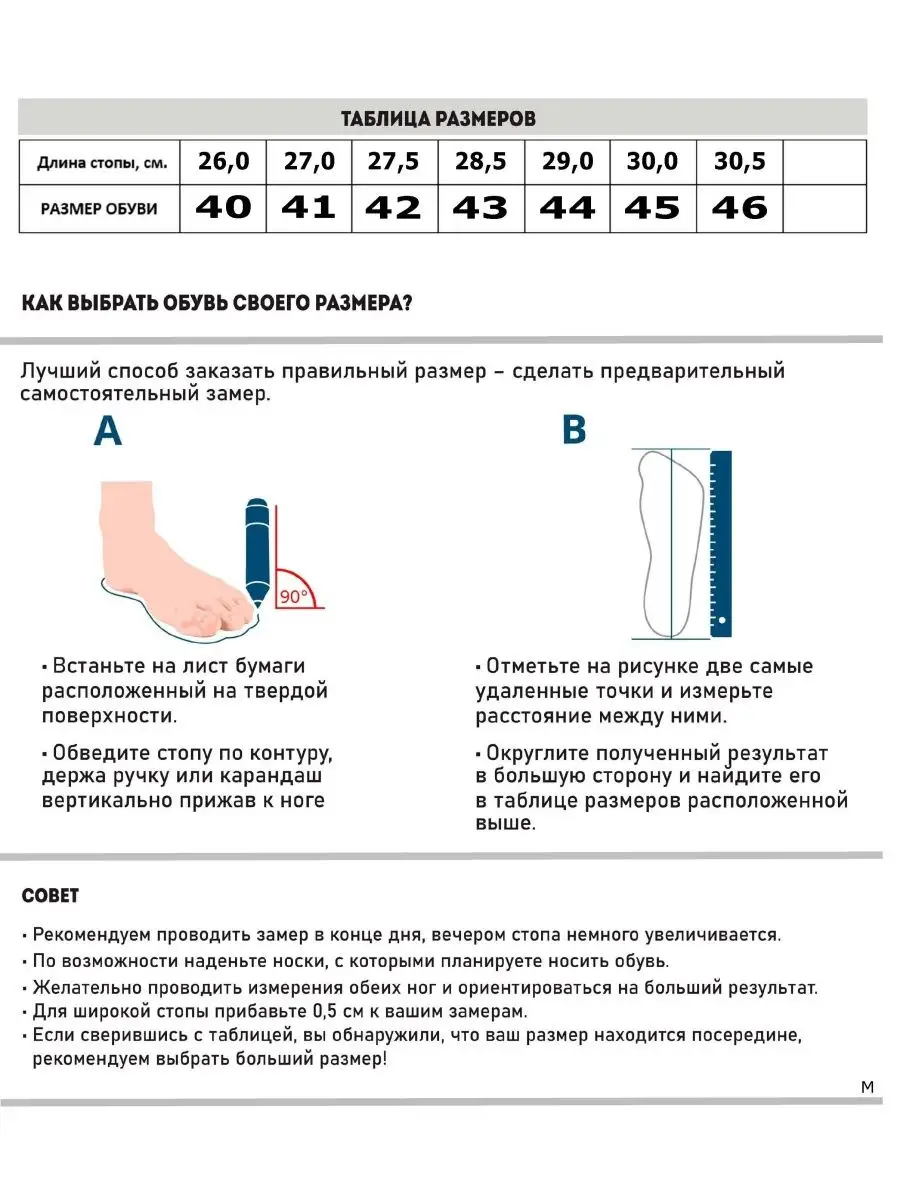 ТАБЛИЦА РАЗМЕРОВ

| Длина стопы, см. | 26,0 | 27,0 | 27,5 | 28,5 | 29,0 | 30,0 | 30,5 | |
|---|---|---|---|---|---|---|---|---|
| РАЗМЕР ОБУВИ | 40 | 41 | 42 | 43 | 44 | 45 | 46 | |

КАК ВЫБРАТЬ ОБУВЬ СВОЕГО РАЗМЕРА?

Лучший способ заказать правильный размер – сделать предварительный самостоятельный замер.

A

90°

• Встаньте на лист бумаги расположенный на твердой поверхности.

• Обведите стопу по контуру, держа ручку или карандаш вертикально прижав к ноге

B

• Отметьте на рисунке две самые удаленные точки и измерьте расстояние между ними.

• Округлите полученный результат в большую сторону и найдите его в таблице размеров расположенной выше.

СОВЕТ

• Рекомендуем проводить замер в конце дня, вечером стопа немного увеличивается.
• По возможности наденьте носки, с которыми планируете носить обувь.
• Желательно проводить измерения обеих ног и ориентироваться на больший результат.
• Для широкой стопы прибавьте 0,5 см к вашим замерам.
• Если сверившись с таблицей, вы обнаружили, что ваш размер находится посередине, рекомендуем выбрать больший размер!

M