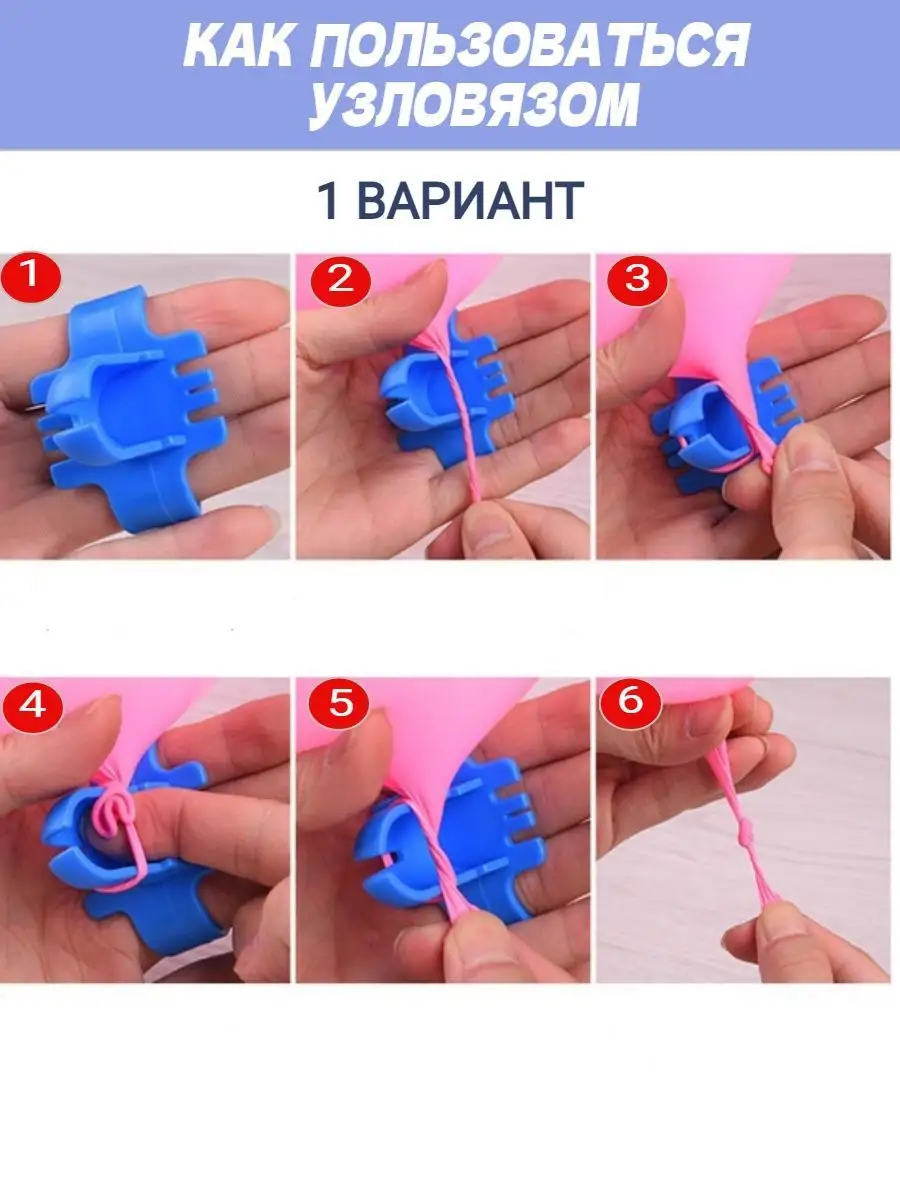 КАК ПОЛЬЗОВАТЬСЯ УЗЛОВЯЗОМ

1 ВАРИАНТ

1

2

3

4

5

6