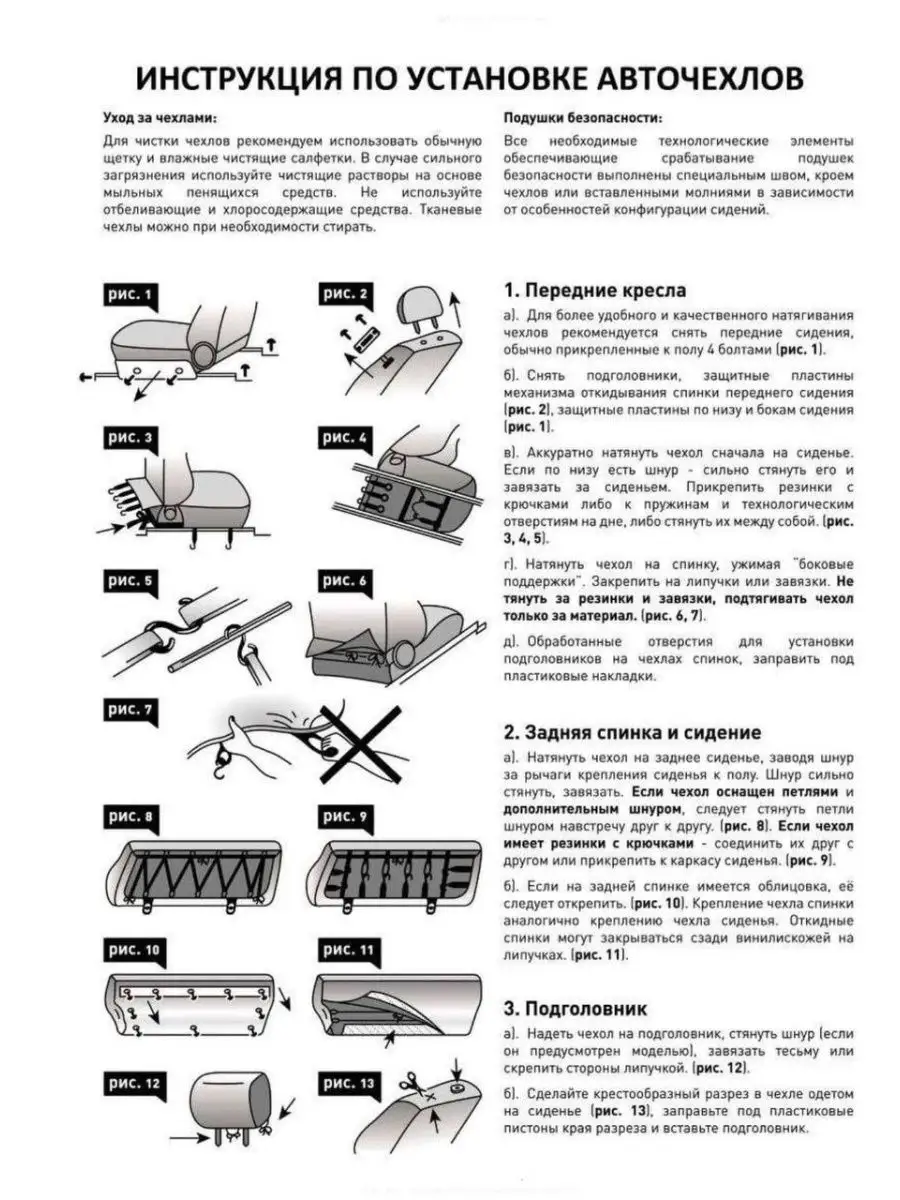 ИНСТРУКЦИЯ ПО УСТАНОВКЕ АВТОЧЕХЛОВ

Уход за чехлами:

Для чистки чехлов рекомендуем использовать обычную щетку и влажные чистящие салфетки. В случае сильного загрязнения используйте чистящие растворы на основе мыльных пенящихся средств. Не используйте отбеливающие и хлоросодержащие средства. Тканевые чехлы можно при необходимости стирать.

Подушки безопасности:

Все необходимые технологические элементы обеспечивающие срабатывание подушек безопасности выполнены специальным швом, кроем чехлов или вставленными молниями в зависимости от особенностей конфигурации сидений.

рис. 1

рис. 2

рис. 3

рис. 4

рис. 5

рис. 6

рис. 7

рис. 8

рис. 9

рис. 10

рис. 11

рис. 12

рис. 13

1. Передние кресла

а). Для более удобного и качественного натягивания чехлов рекомендуется снять передние сидения, обычно прикрепленные к полу 4 болтами (рис. 1).

б). Снять подголовники, защитные пластины механизма откидывания спинки переднего сидения (рис. 2), защитные пластины по низу и бокам сидения (рис. 1).

в). Аккуратно натянуть чехол сначала на сиденье. Если по низу есть шнур - сильно стянуть его и завязать за сиденьем. Прикрепить резинки с крючками либо к пружинам и технологическим отверстиям на дне, либо стянуть их между собой. (рис. 3, 4, 5).

г). Натянуть чехол на спинку, ужимая "боковые поддержки". Закрепить на липучки или завязки. Не тянуть за резинки и завязки, подтягивать чехол только за материал. (рис. 6, 7).

д). Обработанные отверстия для установки подголовников на чехлах спинок, заправить под пластиковые накладки.

2. Задняя спинка и сидение

а). Натянуть чехол на заднее сиденье, заводя шнур за рычаги крепления сиденья к полу. Шнур сильно стянуть, завязать. Если чехол оснащен петлями и дополнительным шнуром, следует стянуть петли шнуром навстречу друг к другу. (рис. 8). Если чехол имеет резинки с крючками - соединить их друг с другом или прикрепить к каркасу сиденья. (рис. 9).

б). Если на задней спинке имеется облицовка, её следует открепить. (рис. 10). Крепление чехла спинки аналогично креплению чехла сиденья. Откидные спинки могут закрываться сзади винилискожей на липучках. (рис. 11).

3. Подголовник

а). Надеть чехол на подголовник, стянуть шнур (если он предусмотрен моделью), завязать тесьму или скрепить стороны липучкой. (рис. 12).

б). Сделайте крестообразный разрез в чехле одетом на сиденье (рис. 13), заправьте под пластиковые пистоны края разреза и вставьте подголовник.