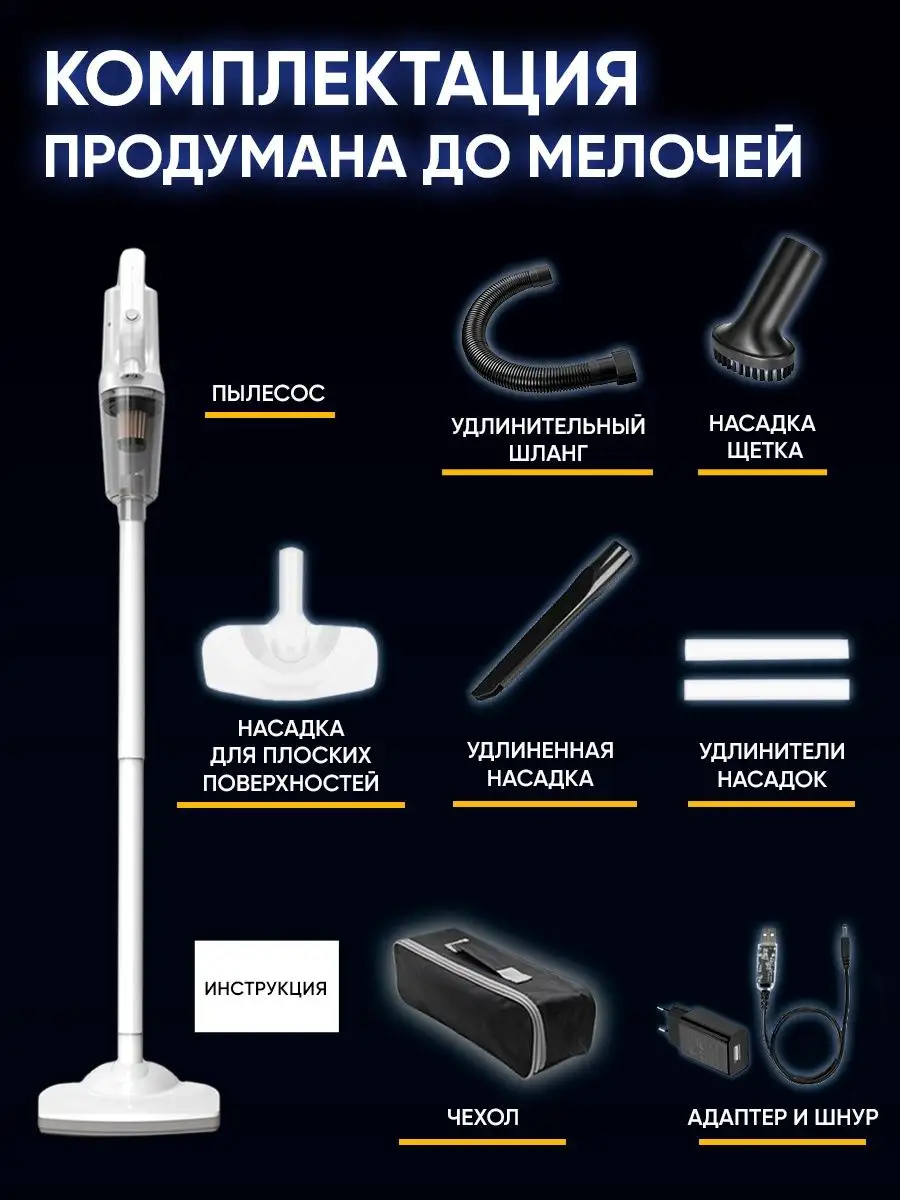 КОМПЛЕКТАЦИЯ
ПРОДУМАНА ДО МЕЛОЧЕЙ

ПЫЛЕСОС

УДЛИНИТЕЛЬНЫЙ ШЛАНГ

НАСАДКА ЩЕТКА

НАСАДКА ДЛЯ ПЛОСКИХ ПОВЕРХНОСТЕЙ

УДЛИНЕННАЯ НАСАДКА

УДЛИНИТЕЛИ НАСАДОК

ИНСТРУКЦИЯ

ЧЕХОЛ

АДАПТЕР И ШНУР