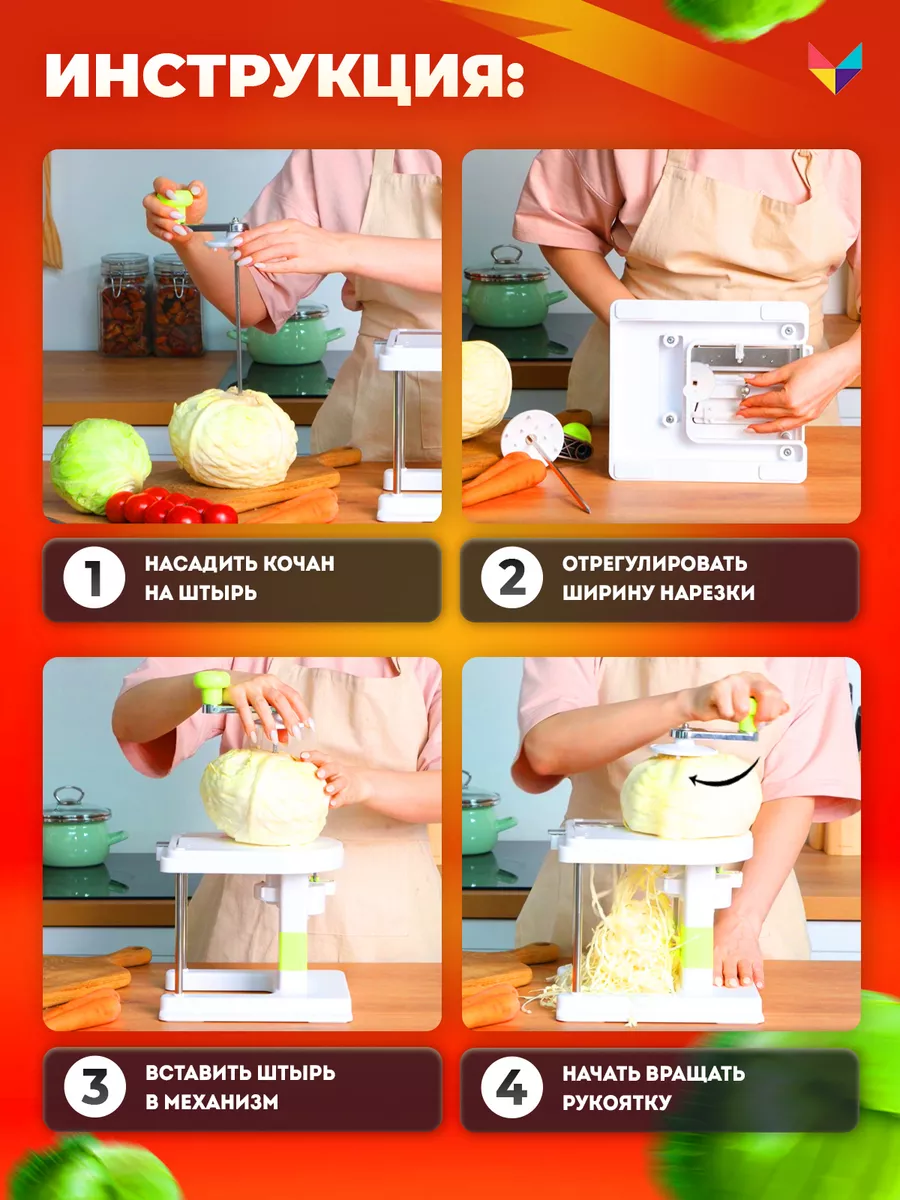 ИНСТРУКЦИЯ:

1 НАСАДИТЬ КОЧАН НА ШТЫРЬ

2 ОТРЕГУЛИРОВАТЬ ШИРИНУ НАРЕЗКИ

3 ВСТАВИТЬ ШТЫРЬ В МЕХАНИЗМ

4 НАЧАТЬ ВРАЩАТЬ РУКОЯТКУ