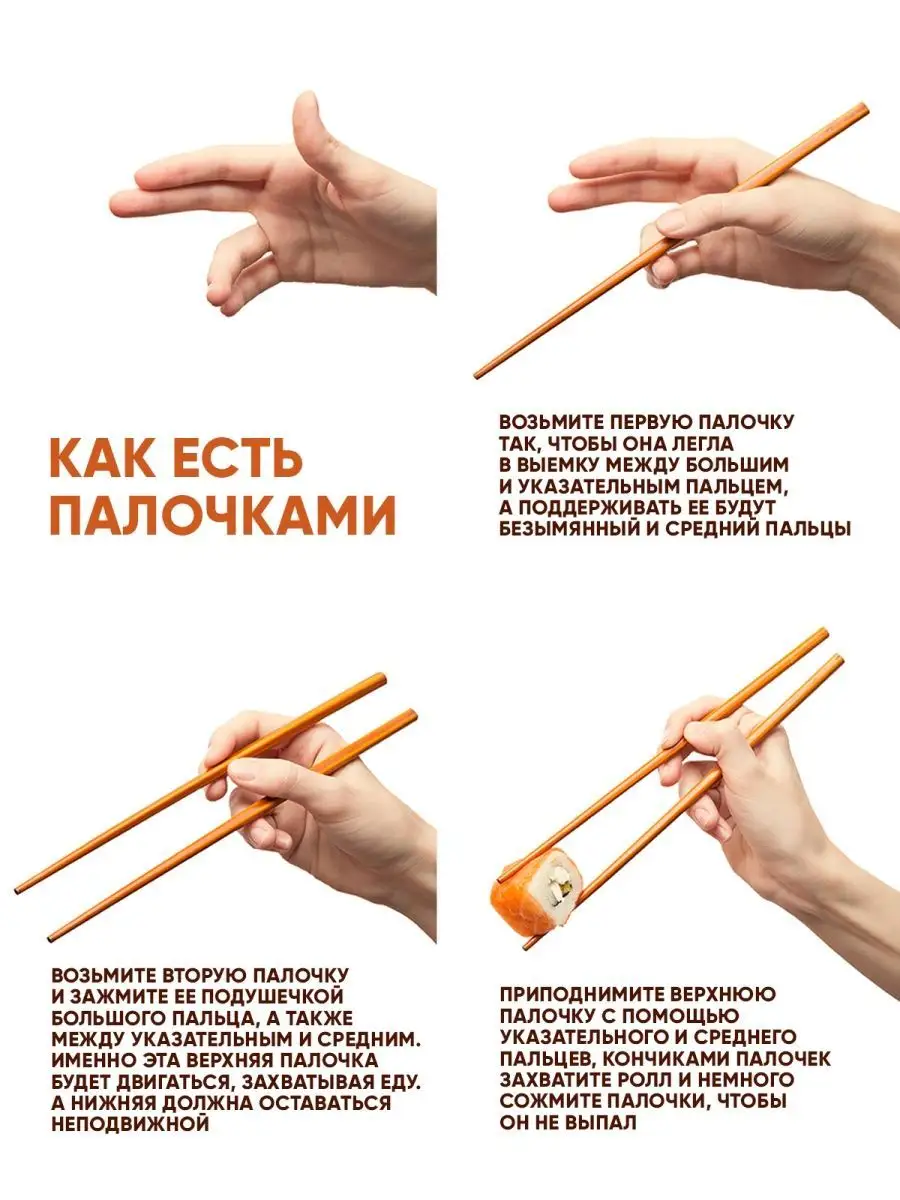 КАК ЕСТЬ ПАЛОЧКАМИ

ВОЗЬМИТЕ ПЕРВУЮ ПАЛОЧКУ ТАК, ЧТОБЫ ОНА ЛЕГЛА В ВЫЕМКУ МЕЖДУ БОЛЬШИМ И УКАЗАТЕЛЬНЫМ ПАЛЬЦЕМ, А ПОДДЕРЖИВАТЬ ЕЕ БУДУТ БЕЗЫМЯННЫЙ И СРЕДНИЙ ПАЛЬЦЫ

ВОЗЬМИТЕ ВТОРУЮ ПАЛОЧКУ И ЗАЖМИТЕ ЕЕ ПОДУШЕЧКОЙ БОЛЬШОГО ПАЛЬЦА, А ТАКЖЕ МЕЖДУ УКАЗАТЕЛЬНЫМ И СРЕДНИМ. ИМЕННО ЭТА ВЕРХНЯЯ ПАЛОЧКА БУДЕТ ДВИГАТЬСЯ, ЗАХВАТЫВАЯ ЕДУ. А НИЖНЯЯ ДОЛЖНА ОСТАВАТЬСЯ НЕПОДВИЖНОЙ

ПРИПОДНИМИТЕ ВЕРХНЮЮ ПАЛОЧКУ С ПОМОЩЬЮ УКАЗАТЕЛЬНОГО И СРЕДНЕГО ПАЛЬЦЕВ, КОНЧИКАМИ ПАЛОЧЕК ЗАХВАТИТЕ РОЛЛ И НЕМНОГО СОЖМИТЕ ПАЛОЧКИ, ЧТОБЫ ОН НЕ ВЫПАЛ