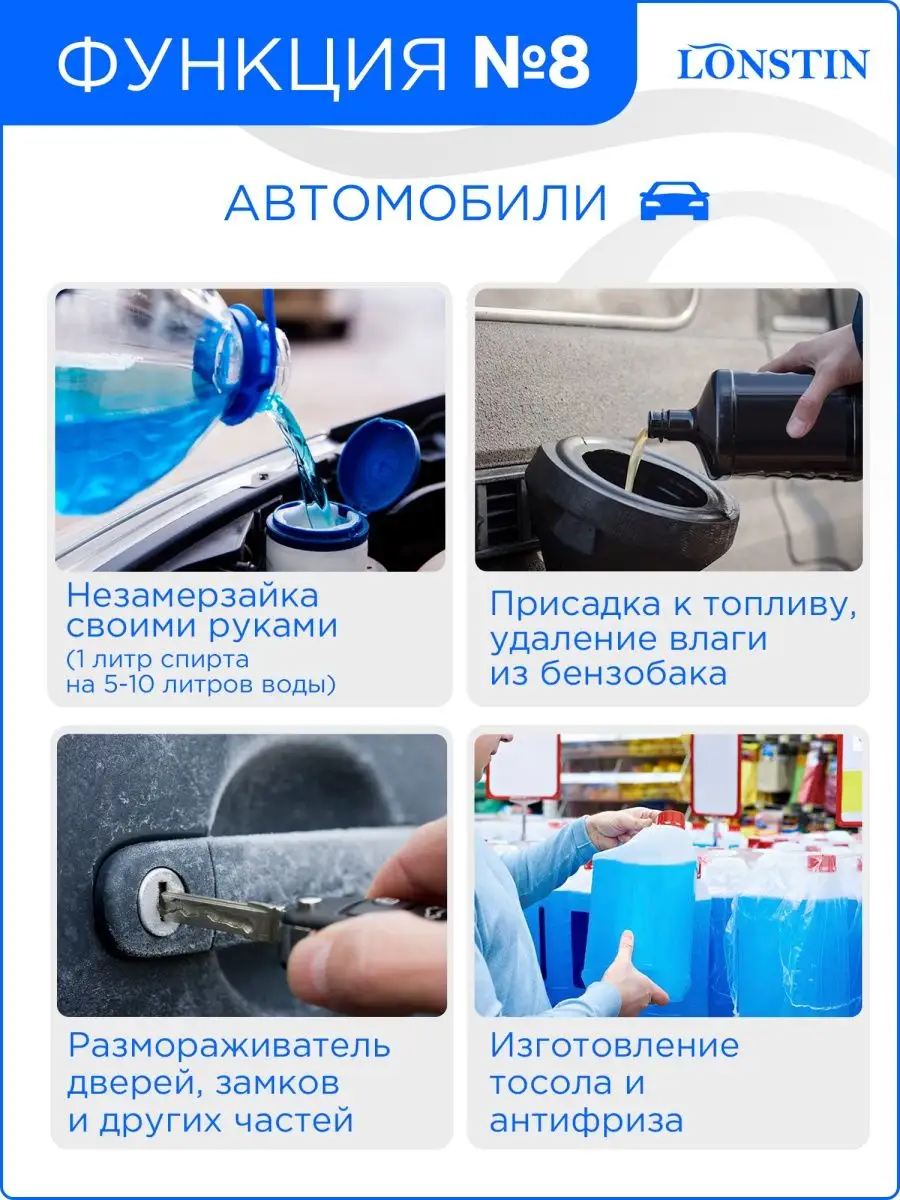 ФУНКЦИЯ №8

LONSTIN

АВТОМОБИЛИ

Незамерзайка своими руками (1 литр спирта на 5-10 литров воды)

Присадка к топливу, удаление влаги из бензобака

Размораживатель дверей, замков и других частей

Изготовление тосола и антифриза