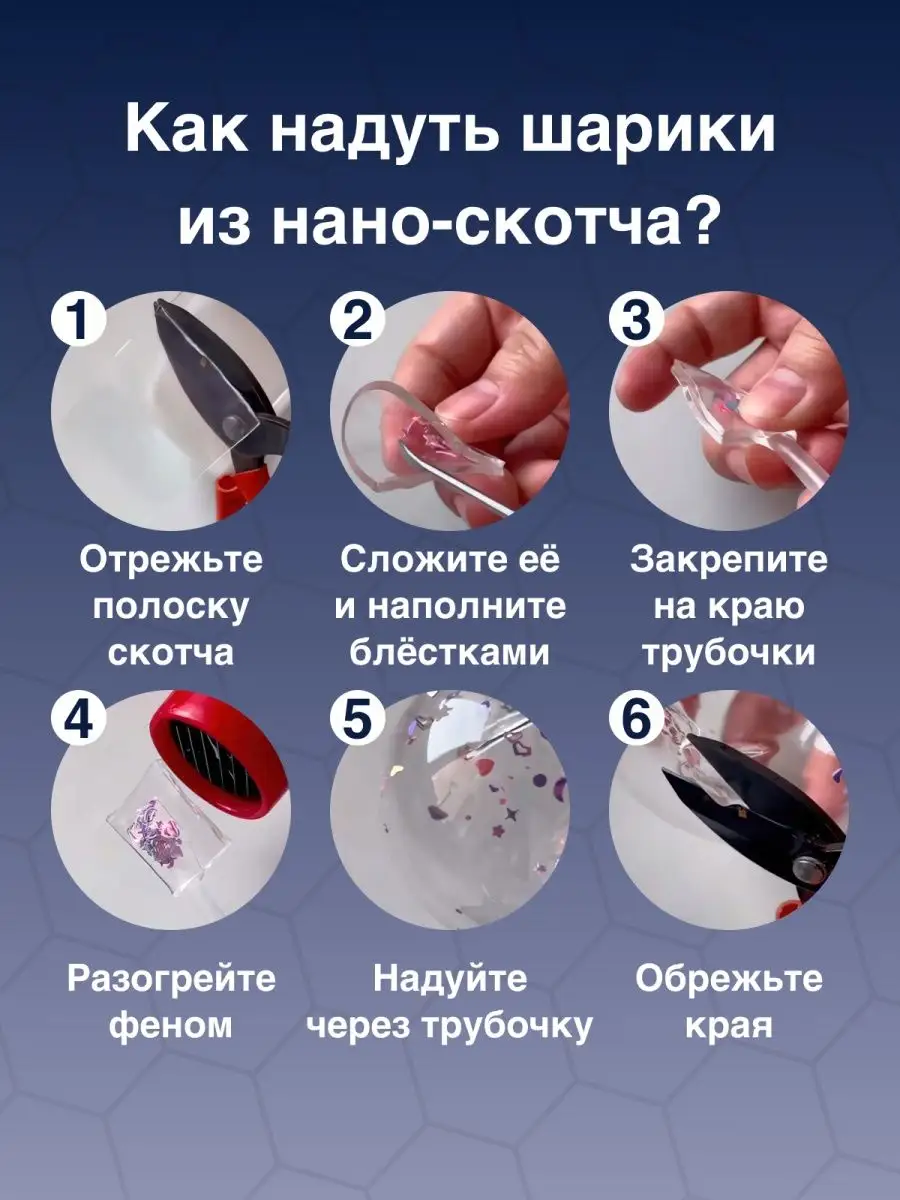 Как надуть шарики из нано-скотча?

1
Отрежьте полоску скотча

2
Сложите её и наполните блёстками

3
Закрепите на краю трубочки

4
Разогрейте феном

5
Надуйте через трубочку

6
Обрежьте края