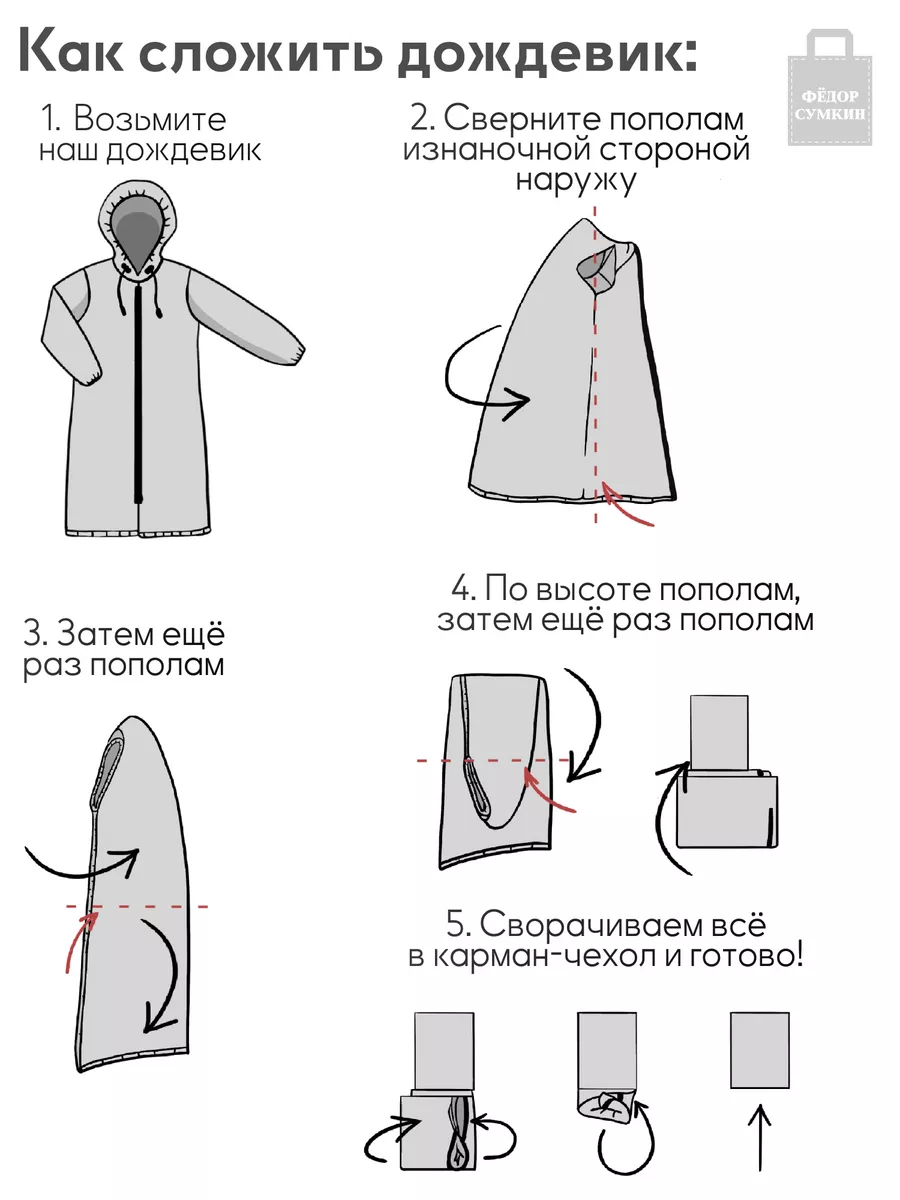 Как сложить дождевик:

ФЁДОР СУМКИН

1. Возьмите наш дождевик

2. Сверните пополам изнаночной стороной наружу

3. Затем ещё раз пополам

4. По высоте пополам, затем ещё раз пополам

5. Сворачиваем всё в карман-чехол и готово!