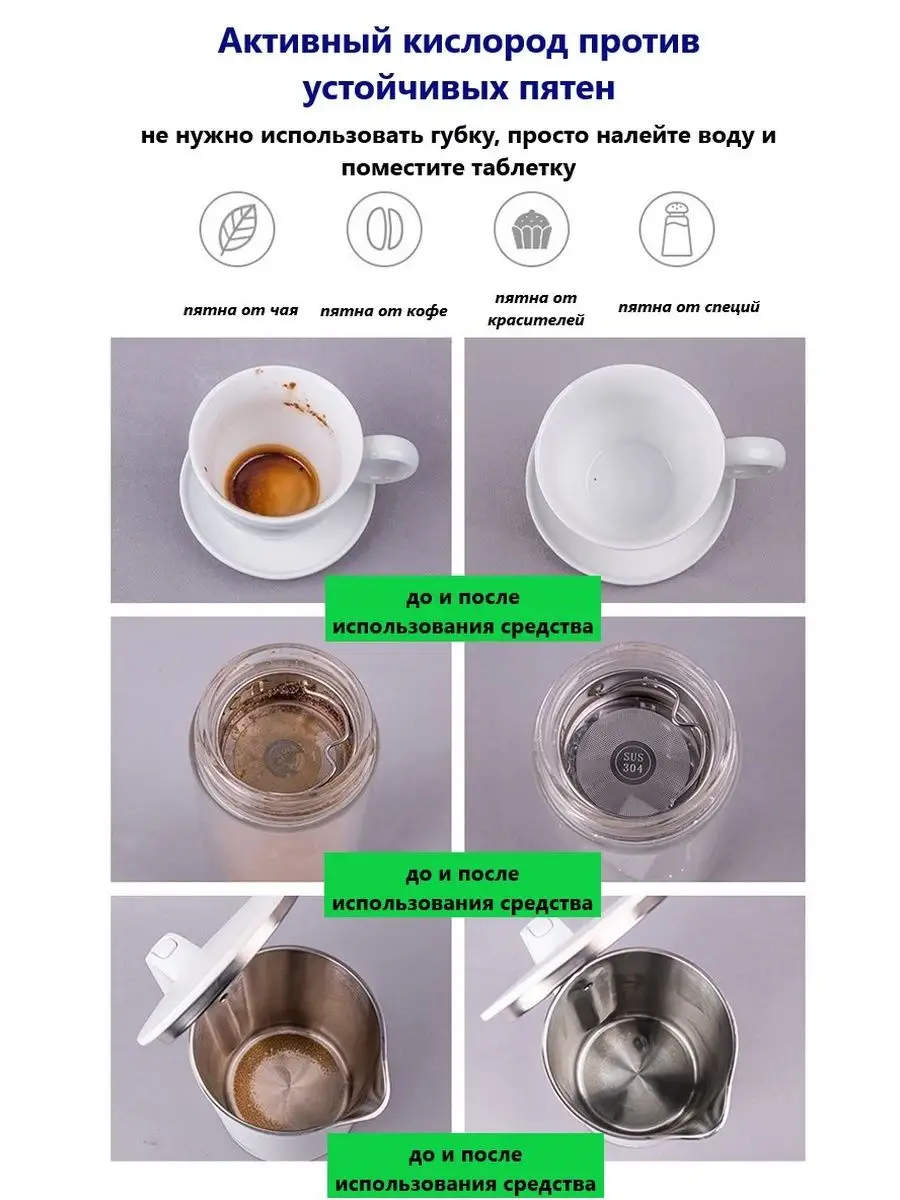 Активный кислород против устойчивых пятен

не нужно использовать губку, просто налейте воду и поместите таблетку

пятна от чая

пятна от кофе

пятна от красителей

пятна от специй

до и после использования средства

SUS 304

до и после использования средства

до и после использования средства