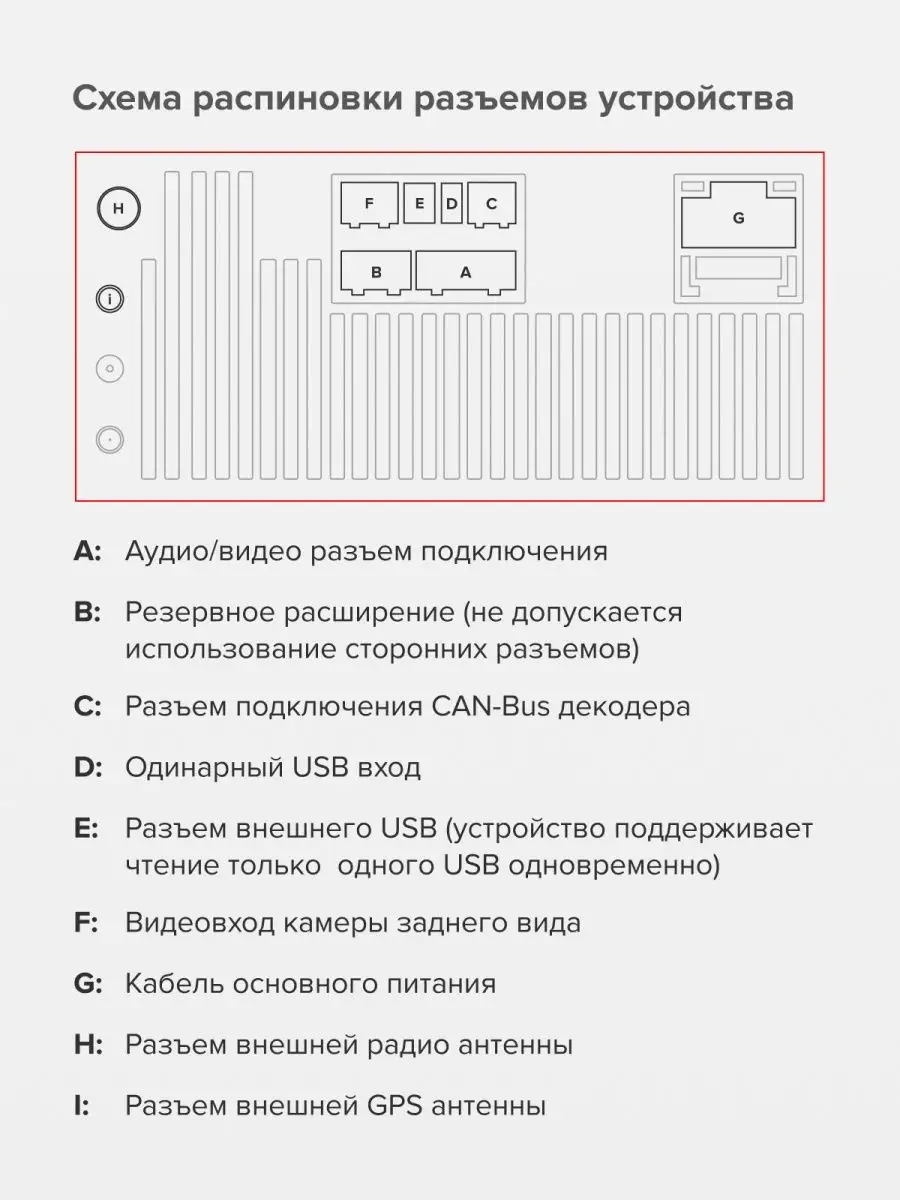 Схема распиновки разъемов устройства

H

i

F E D C

B A

G

A: Аудио/видео разъем подключения

B: Резервное расширение (не допускается использование сторонних разъемов)

C: Разъем подключения CAN-Bus декодера

D: Одинарный USB вход

E: Разъем внешнего USB (устройство поддерживает чтение только одного USB одновременно)

F: Видеовход камеры заднего вида

G: Кабель основного питания

H: Разъем внешней радио антенны

I: Разъем внешней GPS антенны