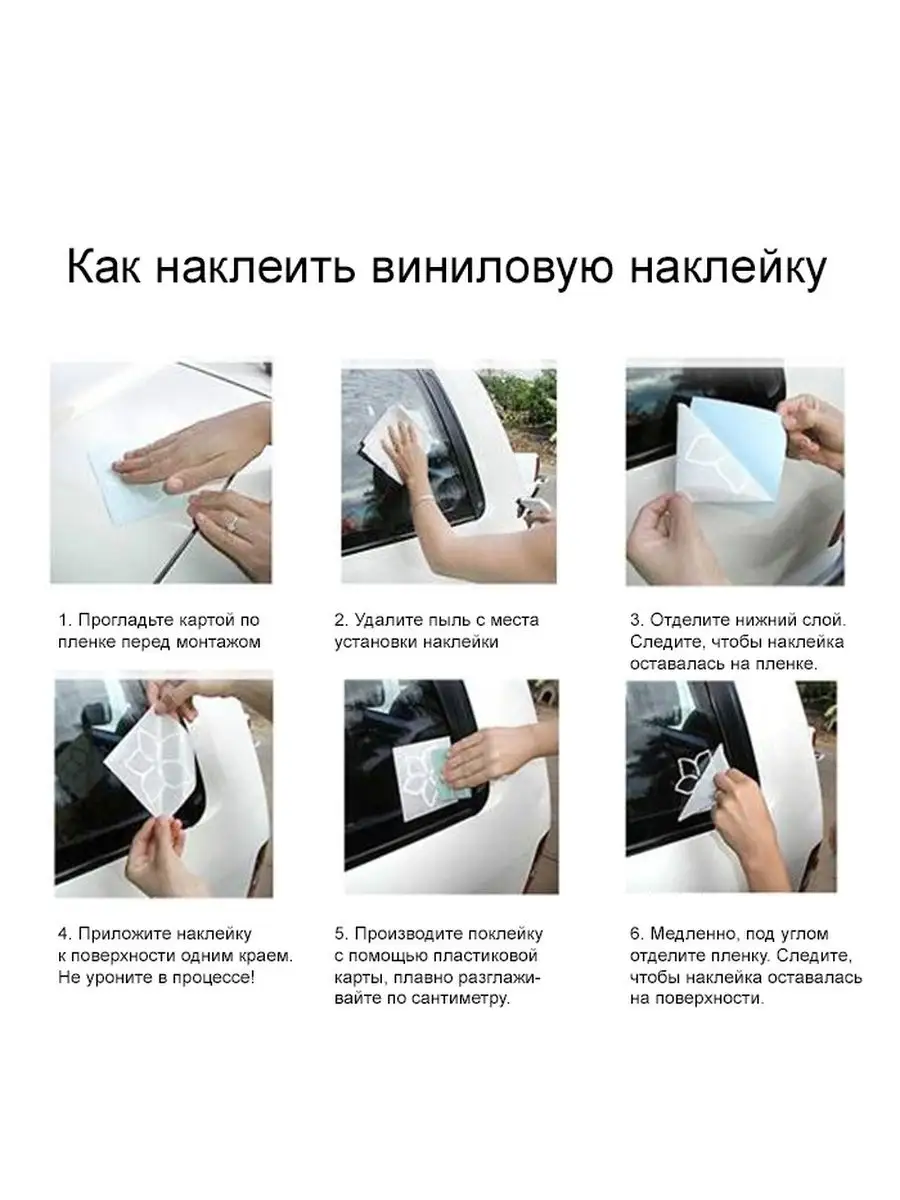 Как наклеить виниловую наклейку

1. Прогладьте картой по пленке перед монтажом

2. Удалите пыль с места установки наклейки

3. Отделите нижний слой. Следите, чтобы наклейка оставалась на пленке.

4. Приложите наклейку к поверхности одним краем. Не уроните в процессе!

5. Производите поклейку с помощью пластиковой карты, плавно разглаживайте по сантиметру.

6. Медленно, под углом отделите пленку. Следите, чтобы наклейка оставалась на поверхности.