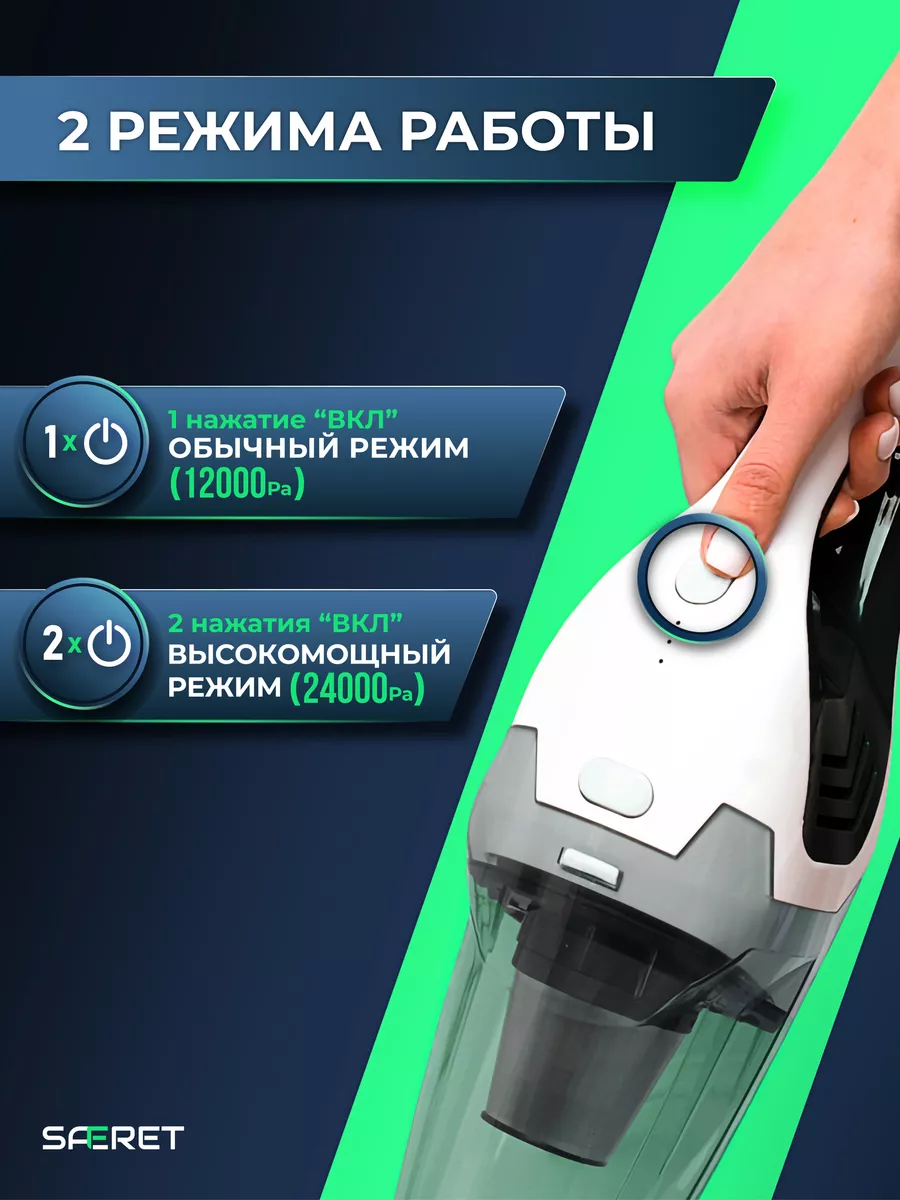 2 РЕЖИМА РАБОТЫ

1x

1 нажатие “ВКЛ”
ОБЫЧНЫЙ РЕЖИМ
(12000Pa)

2x

2 нажатия “ВКЛ”
ВЫСОКОМОЩНЫЙ РЕЖИМ (24000Pa)

SAERET