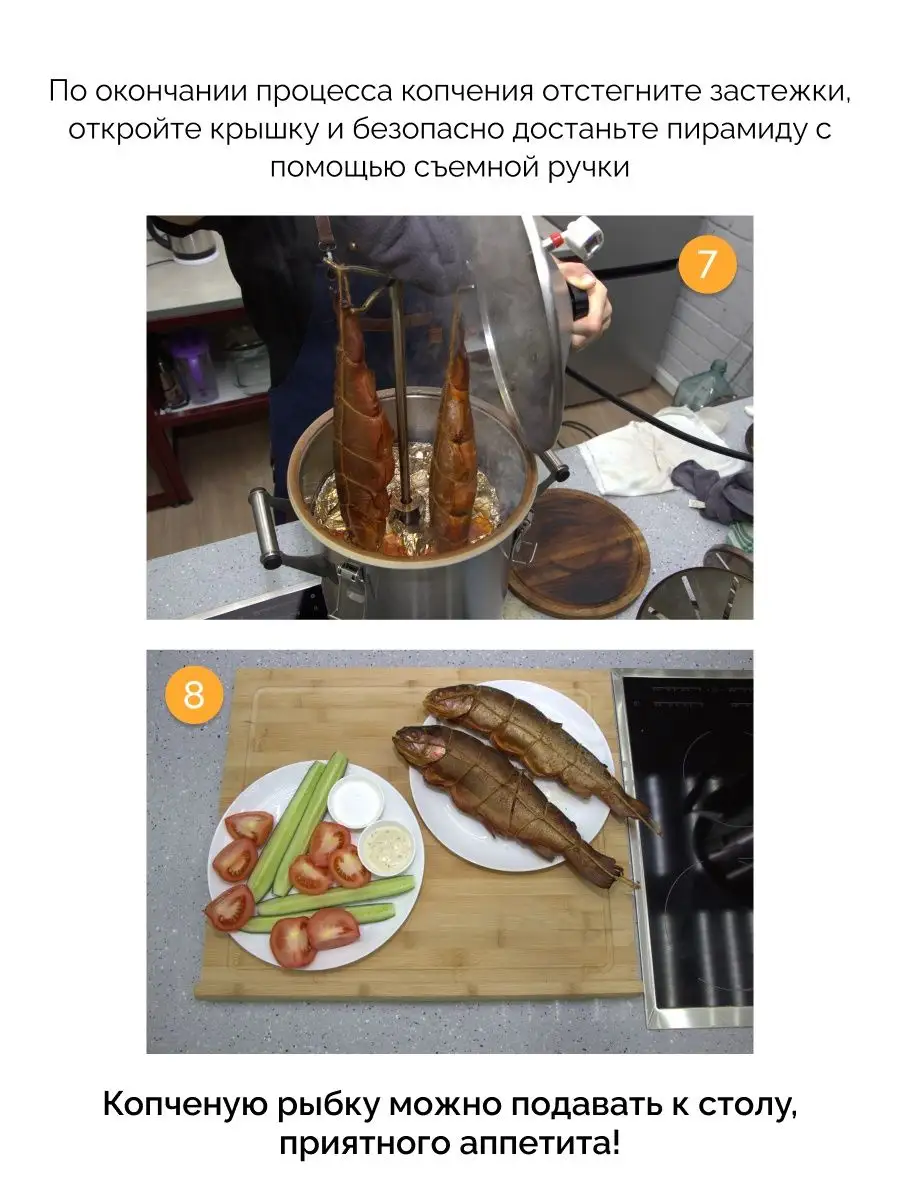 По окончании процесса копчения отстегните застежки, откройте крышку и безопасно достаньте пирамиду с помощью съемной ручки

7

8

Копченую рыбку можно подавать к столу, приятного аппетита!